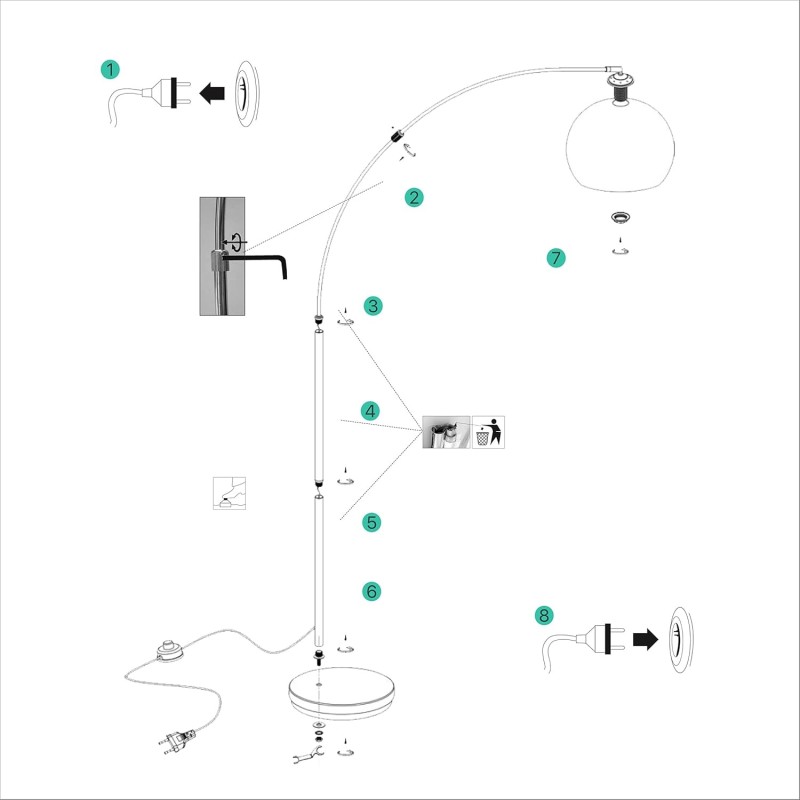 1

2

7

3

4

5

6

8